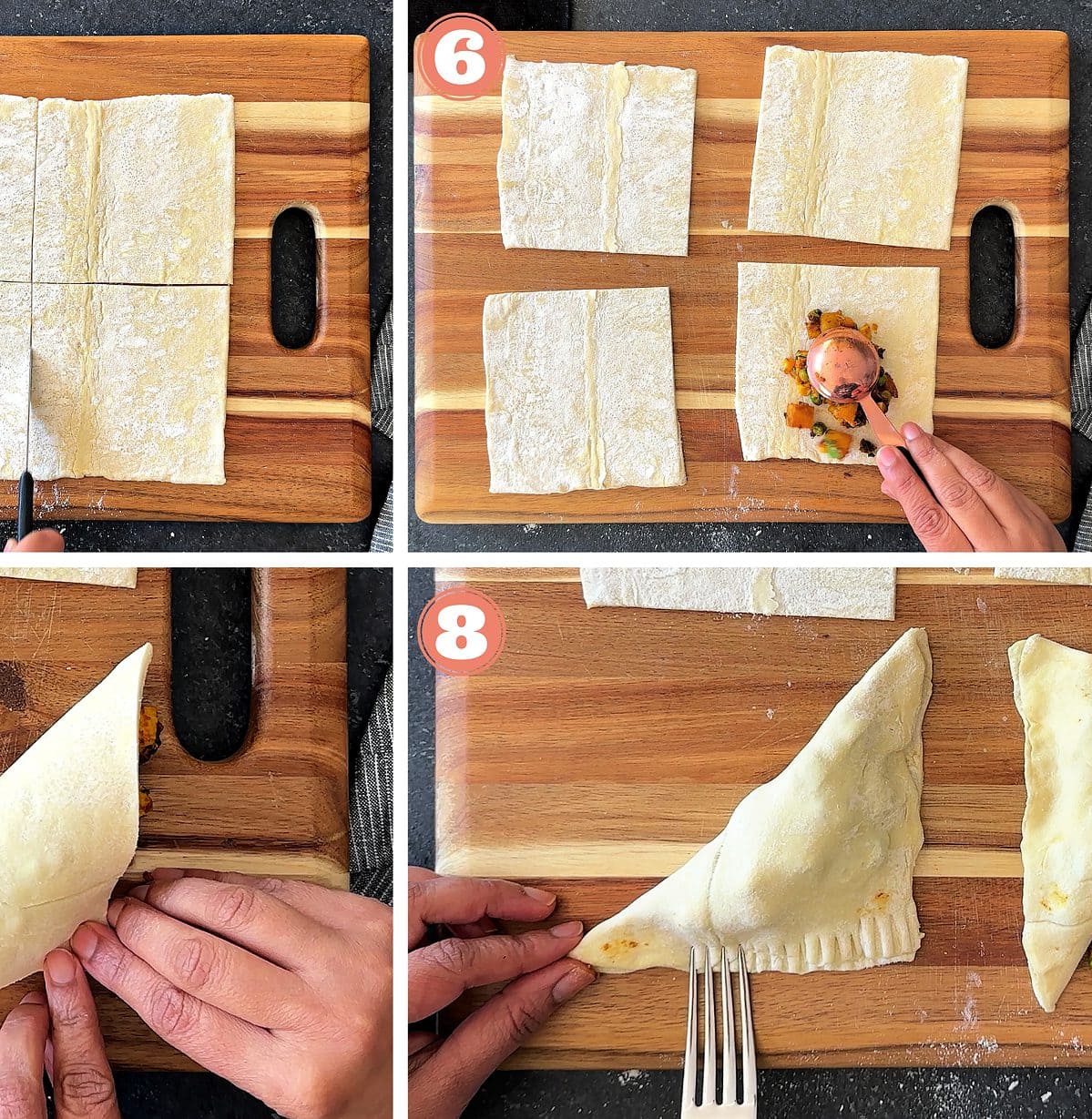 6

8